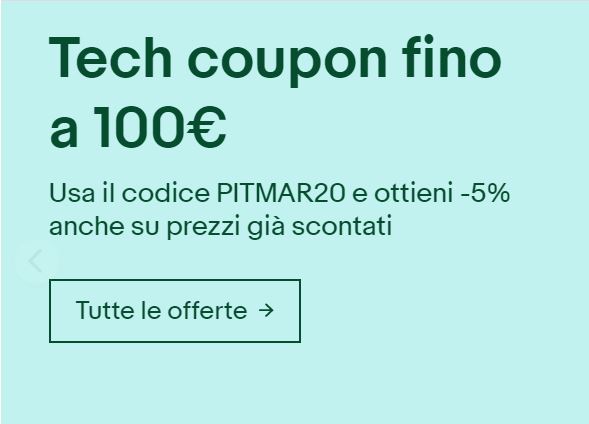 Tech coupon fino a 100€

Usa il codice PITMAR20 e ottieni -5% anche su prezzi già scontati

Tutte le offerte →